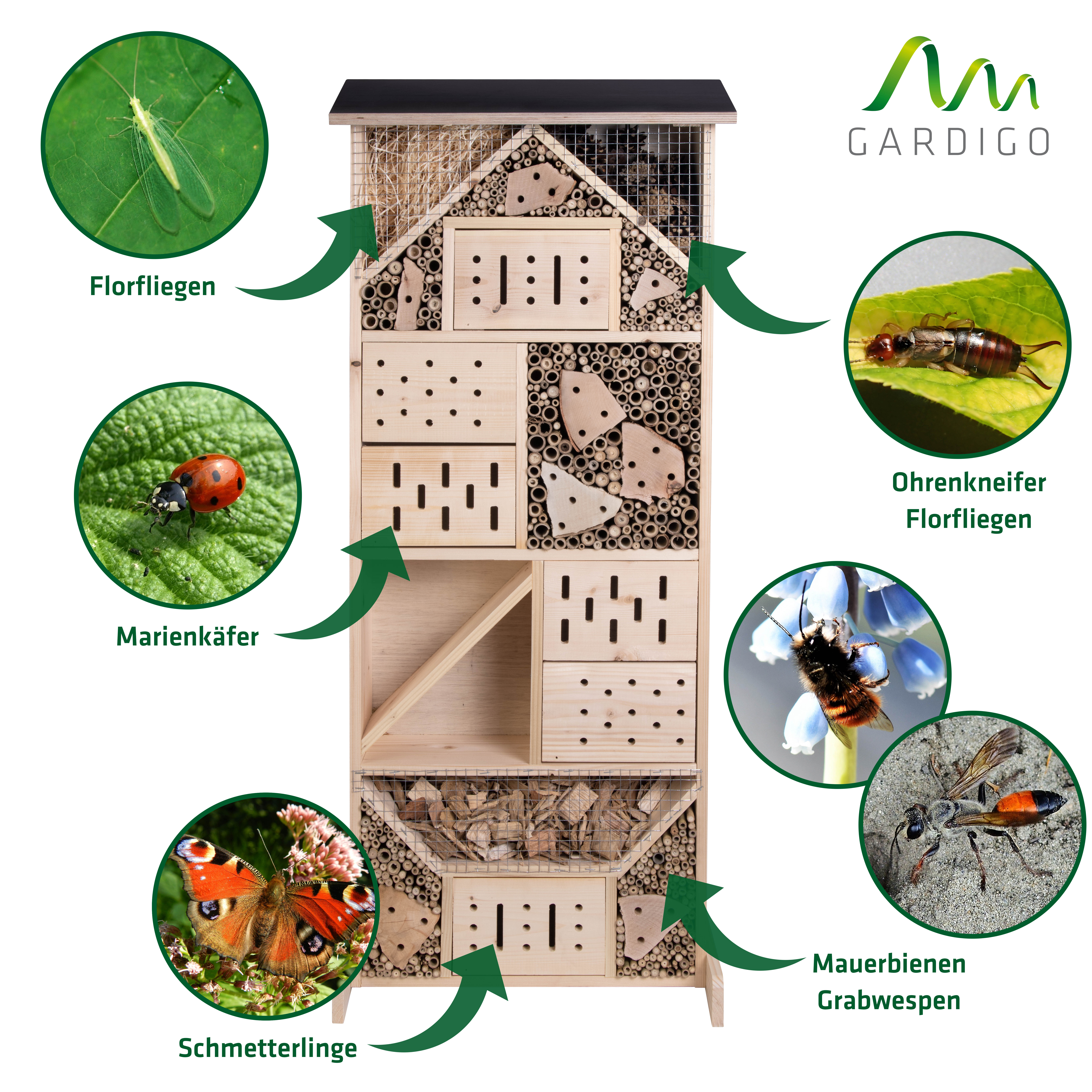 GARDIGO

Florfliegen

Ohrenkneifer
Florfliegen

Marienkäfer

Mauerbienen
Grabwespen

Schmetterlinge