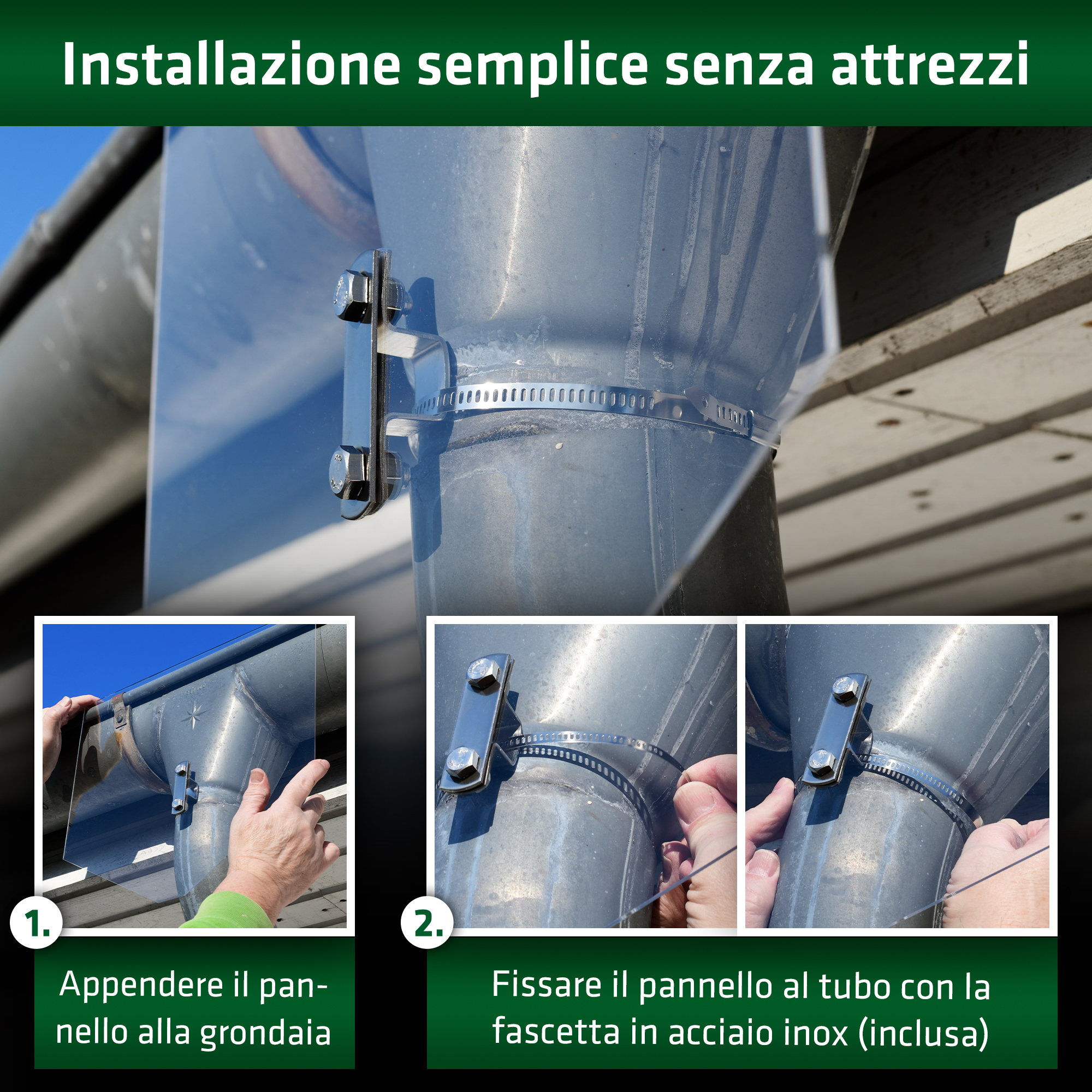 Installazione semplice senza attrezzi

1.

Appendere il pannello alla grondaia

2.

Fissare il pannello al tubo con la fascetta in acciaio inox (inclusa)